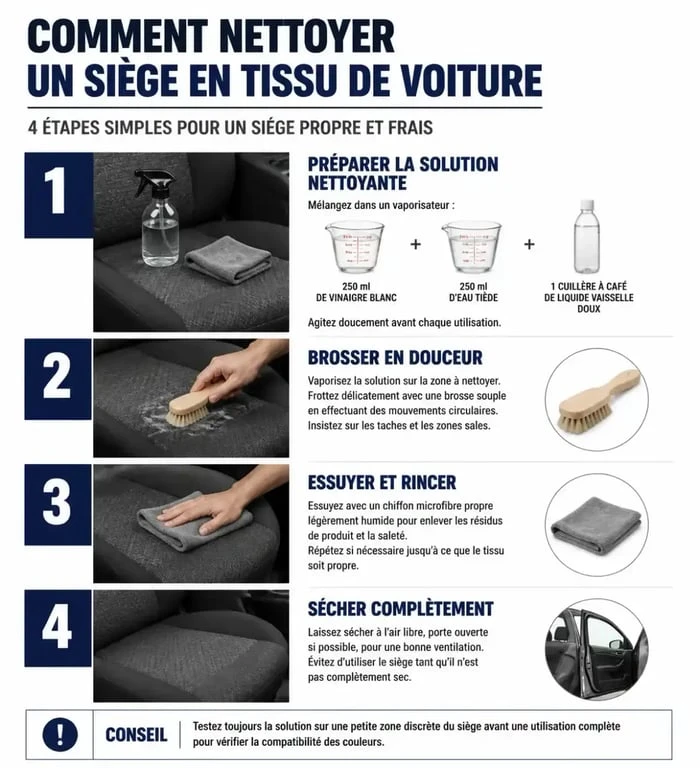 COMMENT NETTOYER
UN SIÈGE EN TISSU DE VOITURE

4 ÉTAPES SIMPLES POUR UN SIÉGE PROPRE ET FRAIS

1

PRÉPARER LA SOLUTION NETTOYANTE

Mélangez dans un vaporisateur :

250 ml
DE VINAIGRE BLANC

+

250 ml
D'EAU TIÈDE

+

1 CUILLÈRE À CAFÉ
DE LIQUIDE VAISSELLE
DOUX

Agitez doucement avant chaque utilisation.

2

BROSSER EN DOUCEUR

Vaporisez la solution sur la zone à nettoyer. Frottez délicatement avec une brosse souple en effectuant des mouvements circulaires. Insistez sur les taches et les zones sales.

3

ESSUYER ET RINCER

Essuyez avec un chiffon microfibre propre légèrement humide pour enlever les résidus de produit et la saleté.
Répétez si nécessaire jusqu'à ce que le tissu soit propre.

4

SÉCHER COMPLÈTEMENT

Laissez sécher à l'air libre, porte ouverte si possible, pour une bonne ventilation.
Évitez d'utiliser le siège tant qu'il n'est pas complètement sec.

!

CONSEIL

Testez toujours la solution sur une petite zone discrète du siège avant une utilisation complète pour vérifier la compatibilité des couleurs.