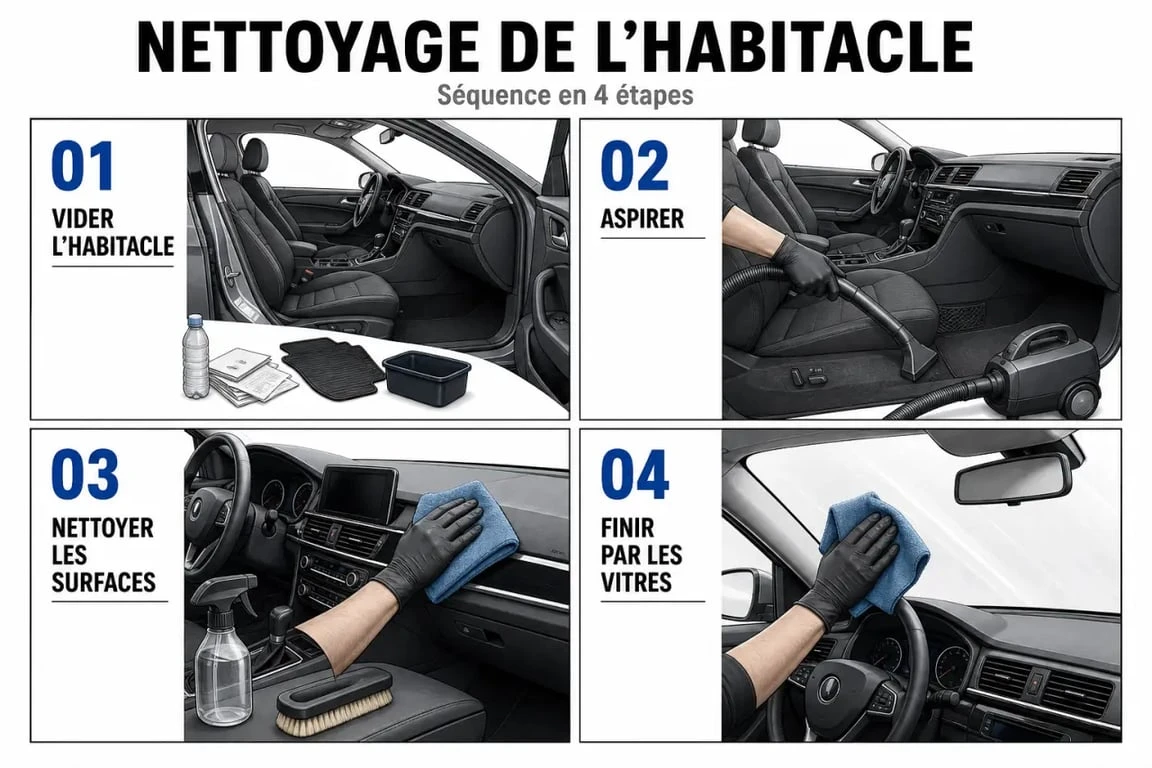 NETTOYAGE DE L'HABITACLE

Séquence en 4 étapes

01
VIDER L'HABITACLE

02
ASPIRER

03
NETTOYER LES SURFACES

04
FINIR PAR LES VITRES