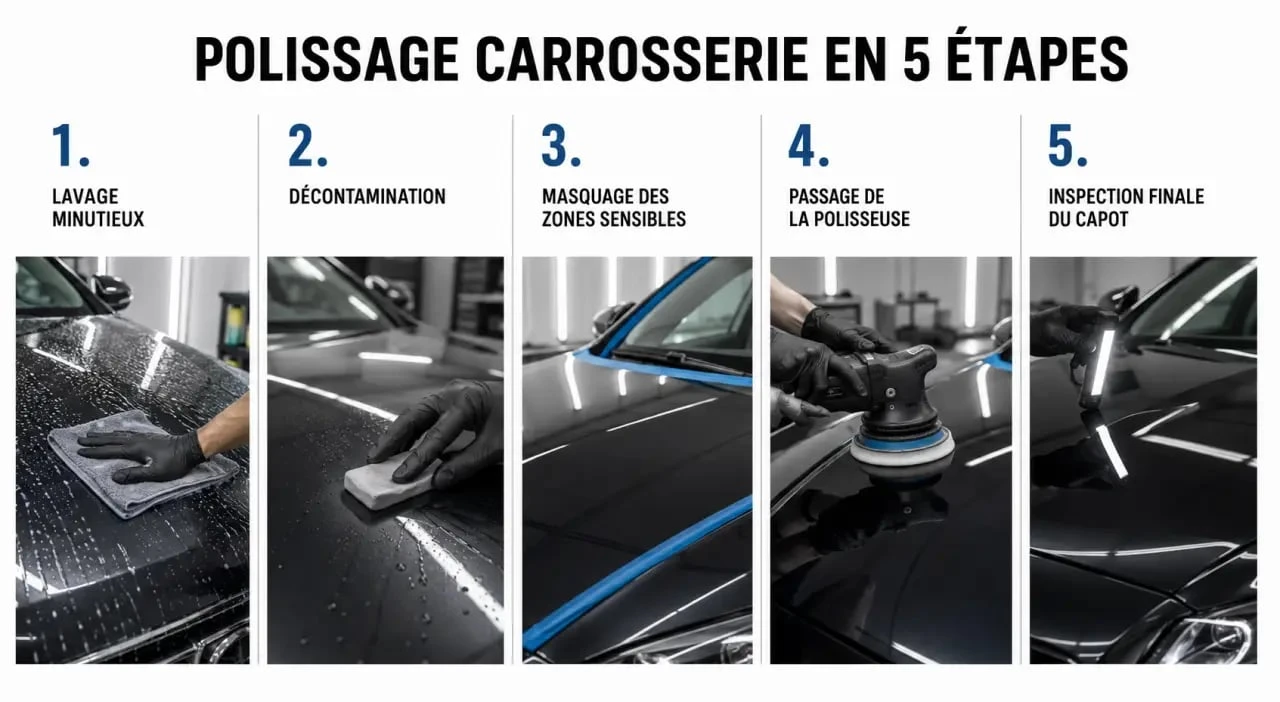 POLISSAGE CARROSSERIE EN 5 ÉTAPES

1.
LAVAGE MINUTIEUX

2.
DÉCONTAMINATION

3.
MASQUAGE DES ZONES SENSIBLES

4.
PASSAGE DE LA POLISSEUSE

5.
INSPECTION FINALE DU CAPOT